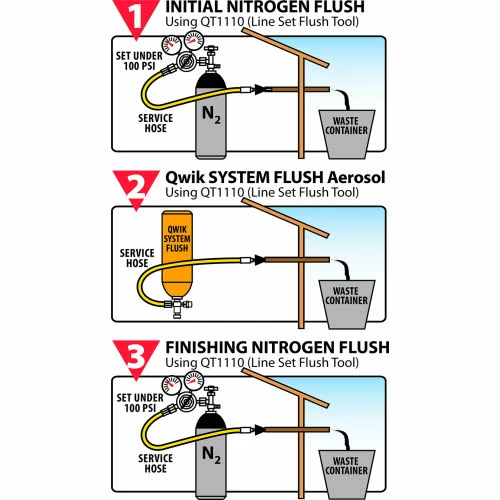 1 INITIAL NITROGEN FLUSH
Using QT1110 (Line Set Flush Tool)

SET UNDER 100 PSI

SERVICE HOSE

$N_2$

WASTE CONTAINER

2 Qwik SYSTEM FLUSH Aerosol
Using QT1110 (Line Set Flush Tool)

QWIK SYSTEM FLUSH

SERVICE HOSE

WASTE CONTAINER

3 FINISHING NITROGEN FLUSH
Using QT1110 (Line Set Flush Tool)

SET UNDER 100 PSI

SERVICE HOSE

$N_2$

WASTE CONTAINER