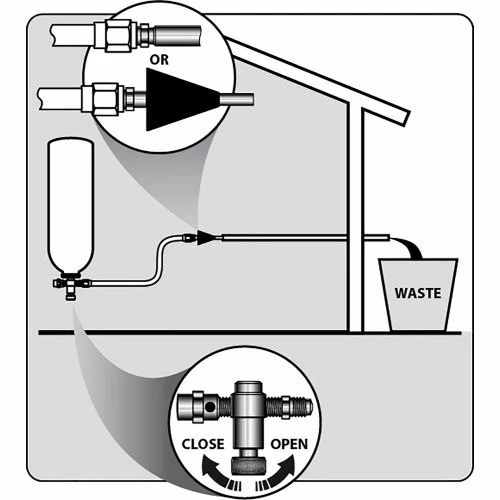 OR

WASTE

CLOSE OPEN